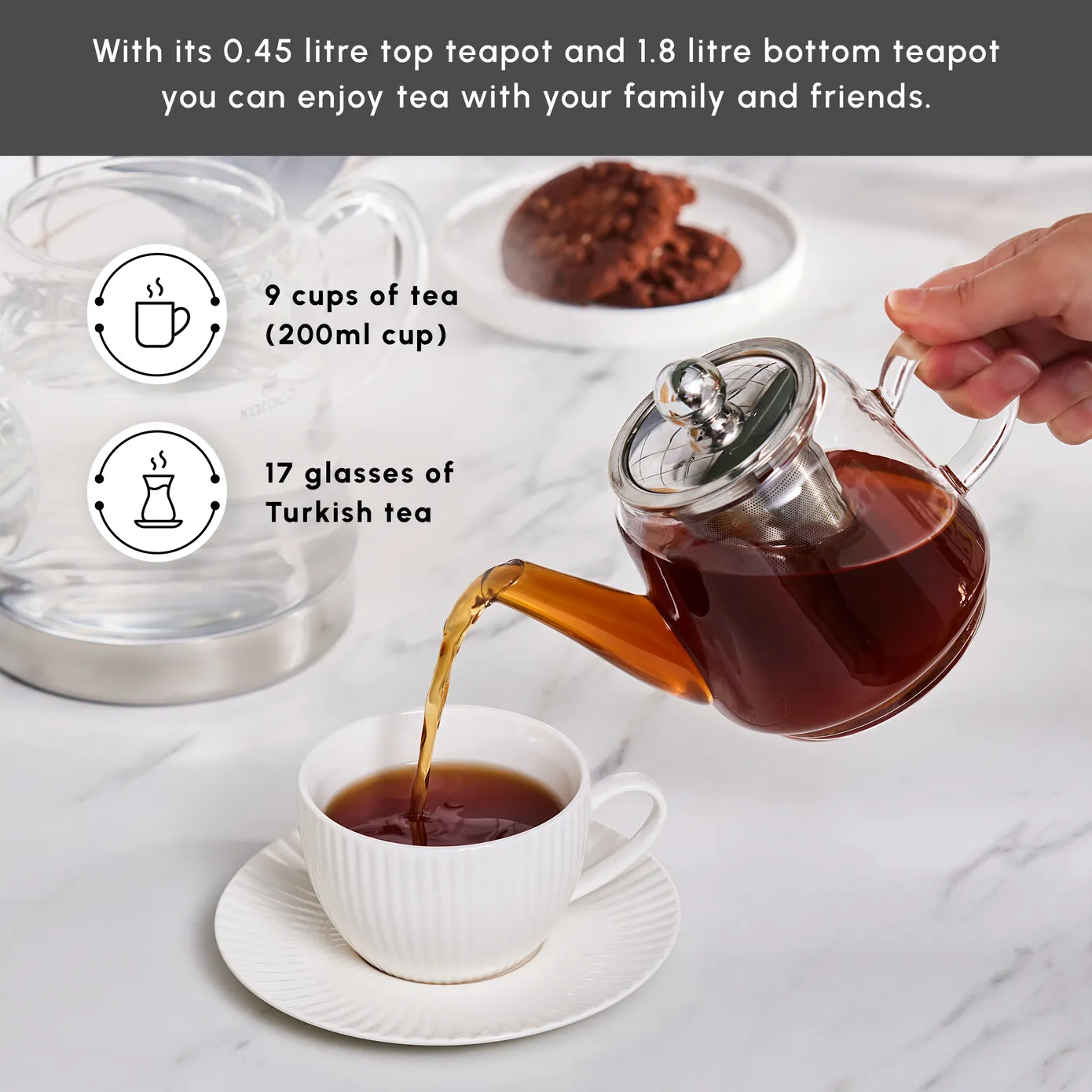 With its 0.45 litre top teapot and 1.8 litre bottom teapot you can enjoy tea with your family and friends.

9 cups of tea (200ml cup)

17 glasses of Turkish tea

Karaca